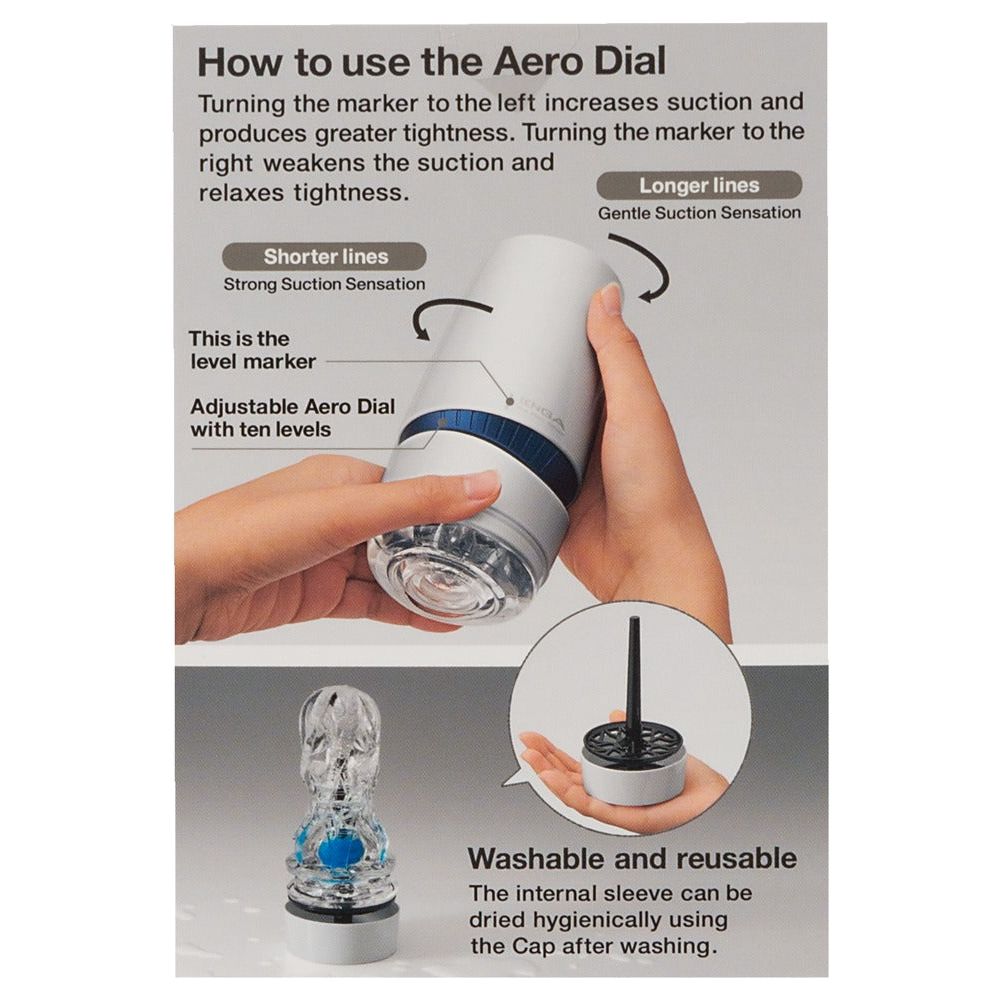 How to use the Aero Dial

Turning the marker to the left increases suction and produces greater tightness. Turning the marker to the right weakens the suction and relaxes tightness.

Longer lines
Gentle Suction Sensation

Shorter lines
Strong Suction Sensation

This is the level marker

Adjustable Aero Dial with ten levels

TENGA

Washable and reusable

The internal sleeve can be dried hygienically using the Cap after washing.